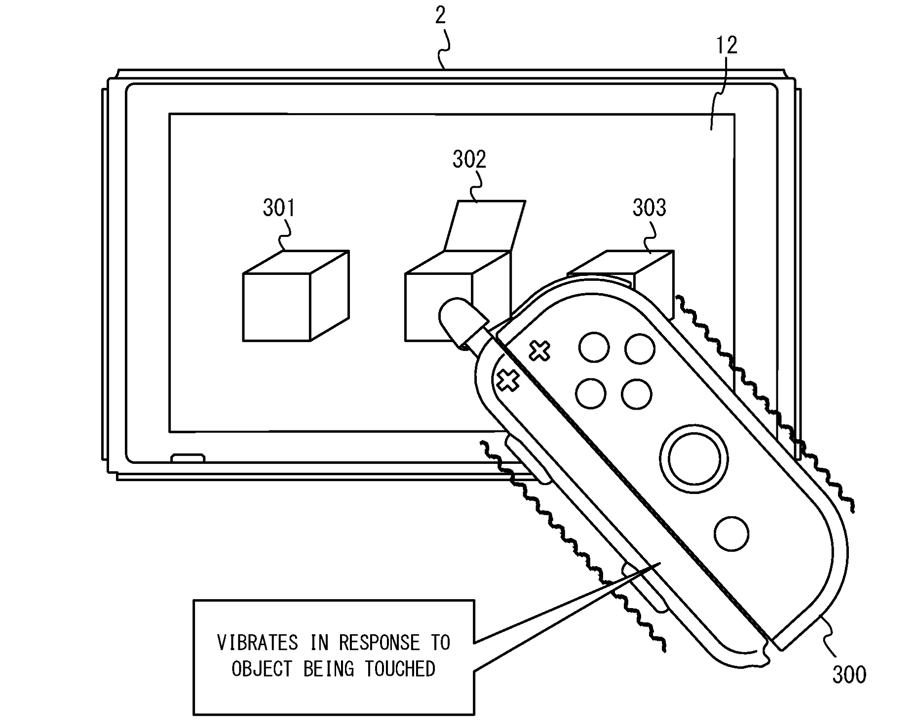 2

12

302

301

303

VIBRATES IN RESPONSE TO OBJECT BEING TOUCHED

300